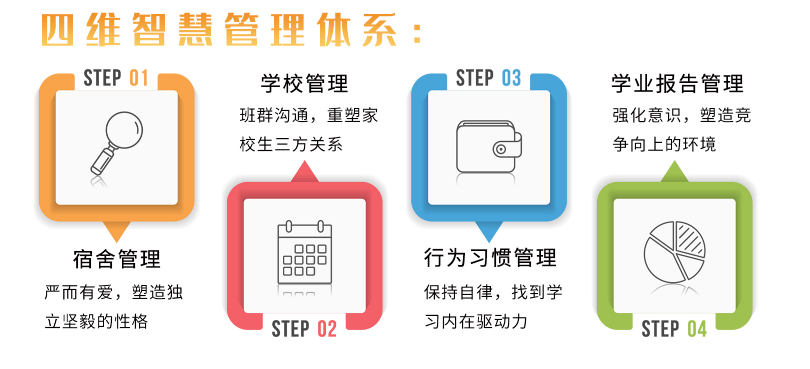 四维智慧管理体系：

STEP 01

宿舍管理

严而有爱，塑造独立坚毅的性格

学校管理

班群沟通，重塑家校生三方关系

STEP 02

STEP 03

行为习惯管理

保持自律，找到学习内在驱动力

学业报告管理

强化意识，塑造竞争向上的环境

STEP 04