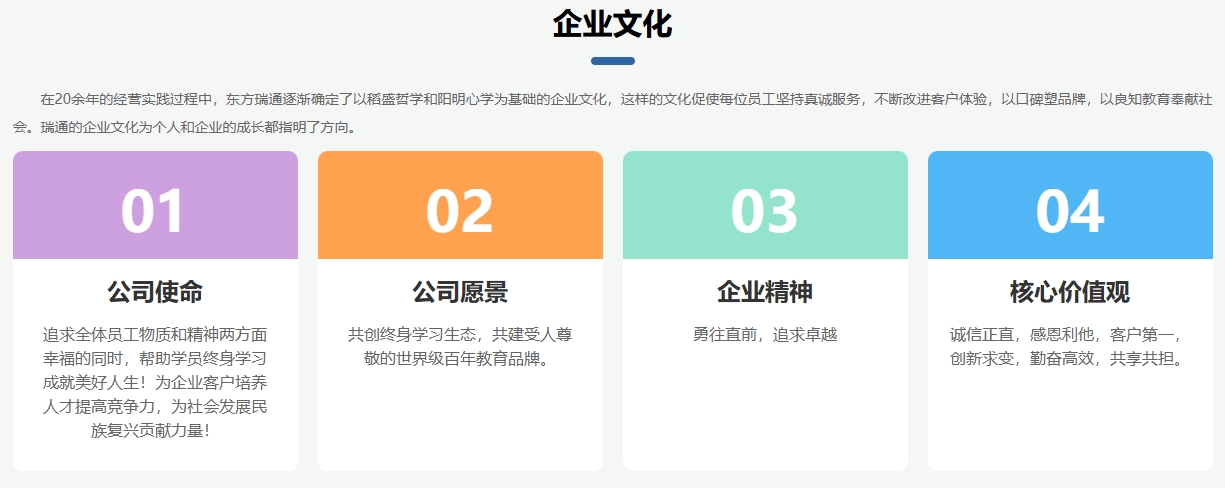 企业文化

在20余年的经营实践过程中，东方瑞通逐渐确定了以稻盛哲学和阳明心学为基础的企业文化，这样的文化促使每位员工坚持真诚服务，不断改进客户体验，以口碑塑品牌，以良知教育奉献社会。瑞通的企业文化为个人和企业的成长都指明了方向。

01

公司使命

追求全体员工物质和精神两方面幸福的同时，帮助学员终身学习成就美好人生！为企业客户培养人才提高竞争力，为社会发展民族复兴贡献力量！

02

公司愿景

共创终身学习生态，共建受人尊敬的世界级百年教育品牌。

03

企业精神

勇往直前，追求卓越

04

核心价值观

诚信正直，感恩利他，客户第一，创新求变，勤奋高效，共享共担。