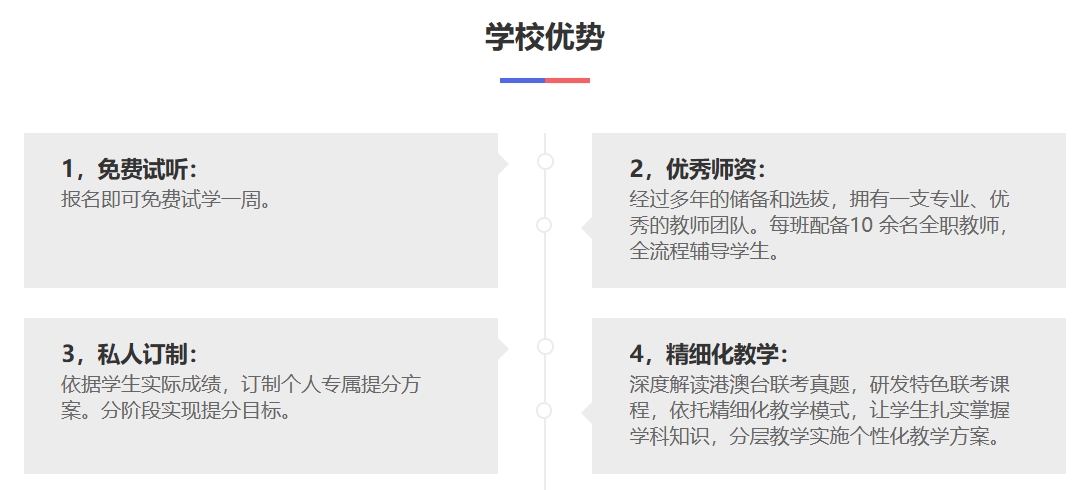 学校优势

1，免费试听：
报名即可免费试学一周。

2，优秀师资：
经过多年的储备和选拔，拥有一支专业、优秀的教师团队。每班配备10余名全职教师，全流程辅导学生。

3，私人订制：
依据学生实际成绩，订制个人专属提分方案。分阶段实现提分目标。

4，精细化教学：
深度解读港澳台联考真题，研发特色联考课程，依托精细化教学模式，让学生扎实掌握学科知识，分层教学实施个性化教学方案。