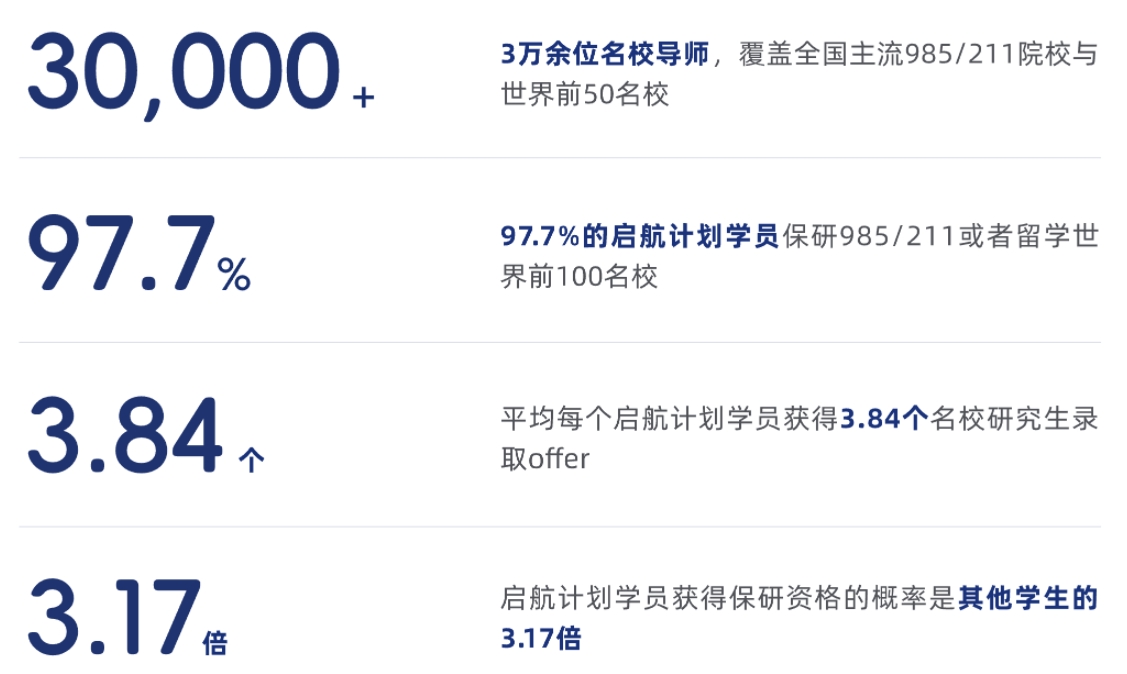 30,000+

3万余位名校导师，覆盖全国主流985/211院校与世界前50名校

97.7%

97.7%的启航计划学员保研985/211或者留学世界前100名校

3.84个

平均每个启航计划学员获得3.84个名校研究生录取offer

3.17倍

启航计划学员获得保研资格的概率是其他学生的3.17倍