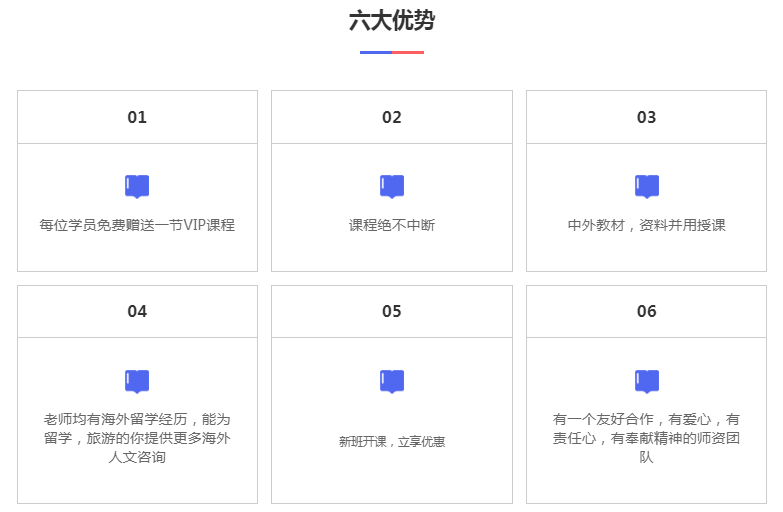 六大优势

01

每位学员免费赠送一节VIP课程

02

课程绝不中断

03

中外教材，资料并用授课

04

老师均有海外留学经历，能为留学，旅游的你提供更多海外人文咨询

05

新班开课，立享优惠

06

有一个友好合作，有爱心，有责任心，有奉献精神的师资团队