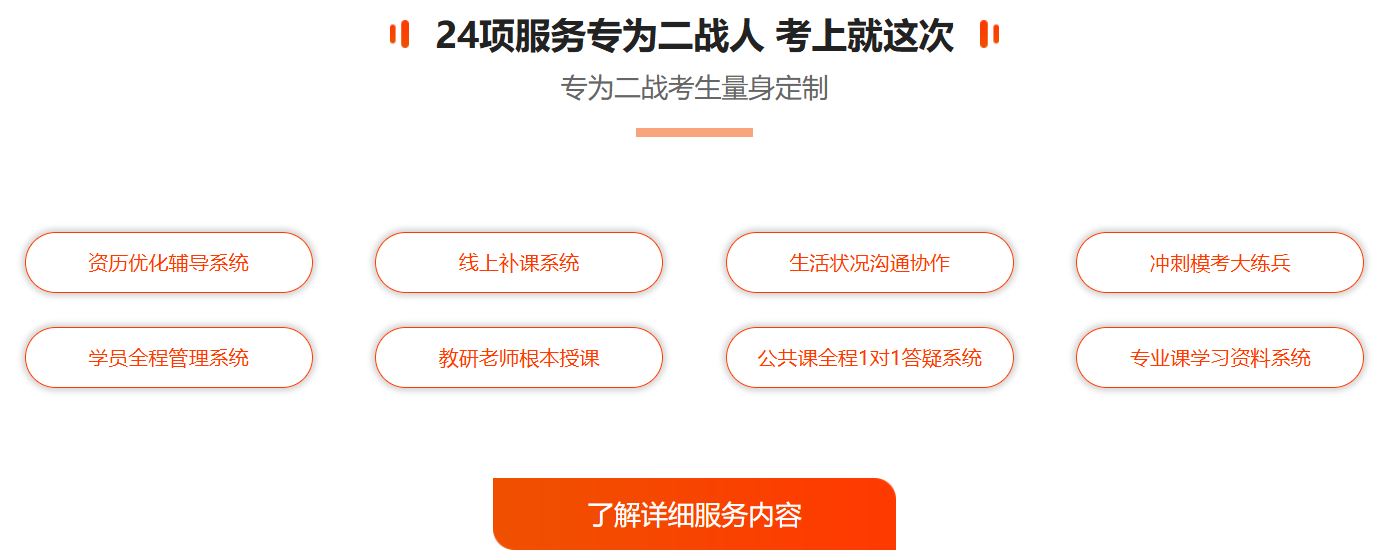 24项服务专为二战人 考上就这次

专为二战考生量身定制

资历优化辅导系统

线上补课系统

生活状况沟通协作

冲刺模考大练兵

学员全程管理系统

教研老师根本授课

公共课全程1对1答疑系统

专业课学习资料系统

了解详细服务内容