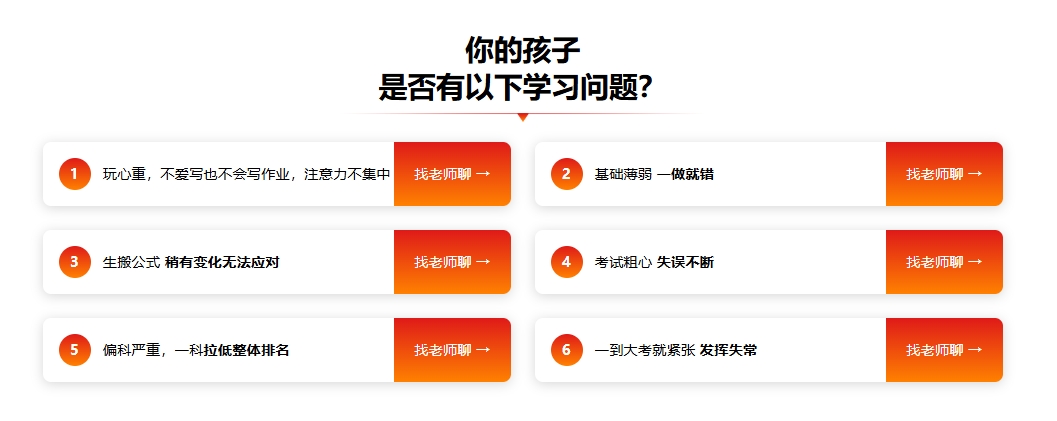 你的孩子
是否有以下学习问题?

1 玩心重，不爱写也不会写作业，注意力不集中 找老师聊 →

2 基础薄弱 一做就错 找老师聊 →

3 生搬公式 稍有变化无法应对 找老师聊 →

4 考试粗心 失误不断 找老师聊 →

5 偏科严重，一科拉低整体排名 找老师聊 →

6 一到大考就紧张 发挥失常 找老师聊 →